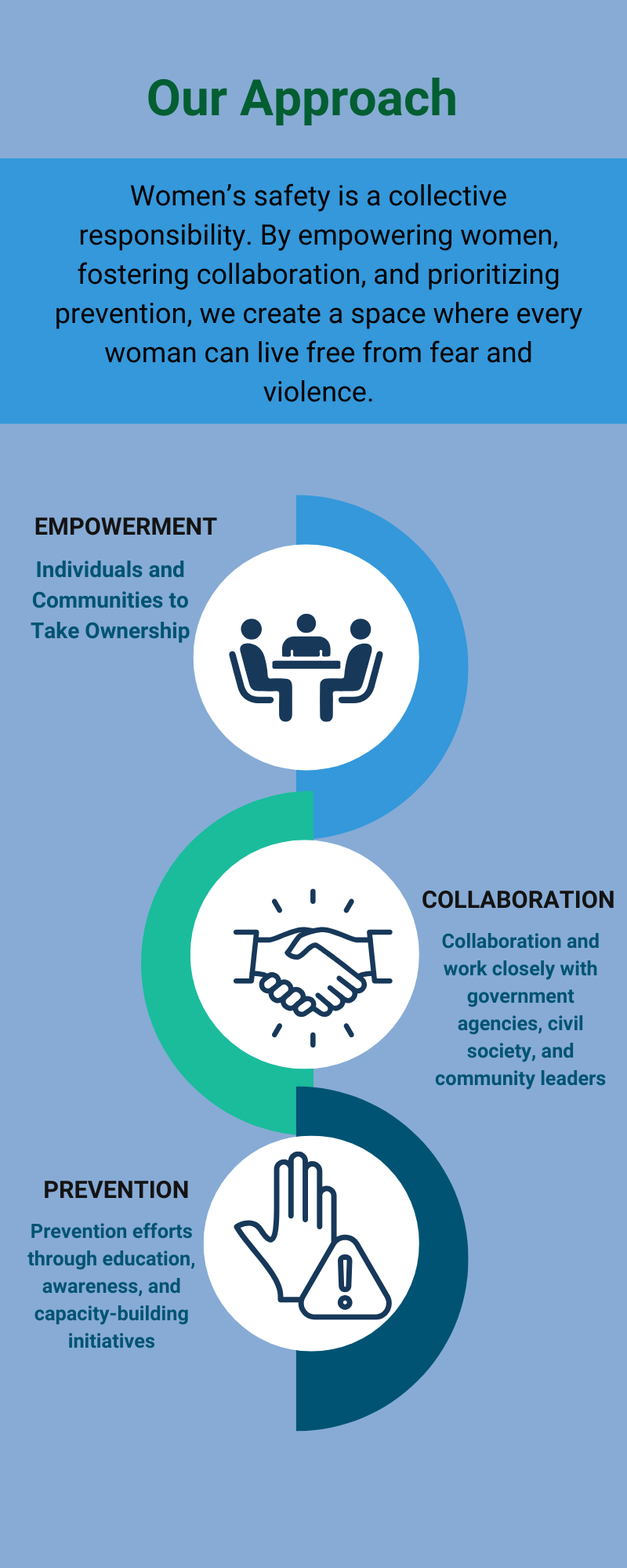 Our Approach

Women’s safety is a collective responsibility. By empowering women, fostering collaboration, and prioritizing prevention, we create a space where every woman can live free from fear and violence.

EMPOWERMENT

Individuals and Communities to Take Ownership

COLLABORATION

Collaboration and work closely with government agencies, civil society, and community leaders

PREVENTION

Prevention efforts through education, awareness, and capacity-building initiatives